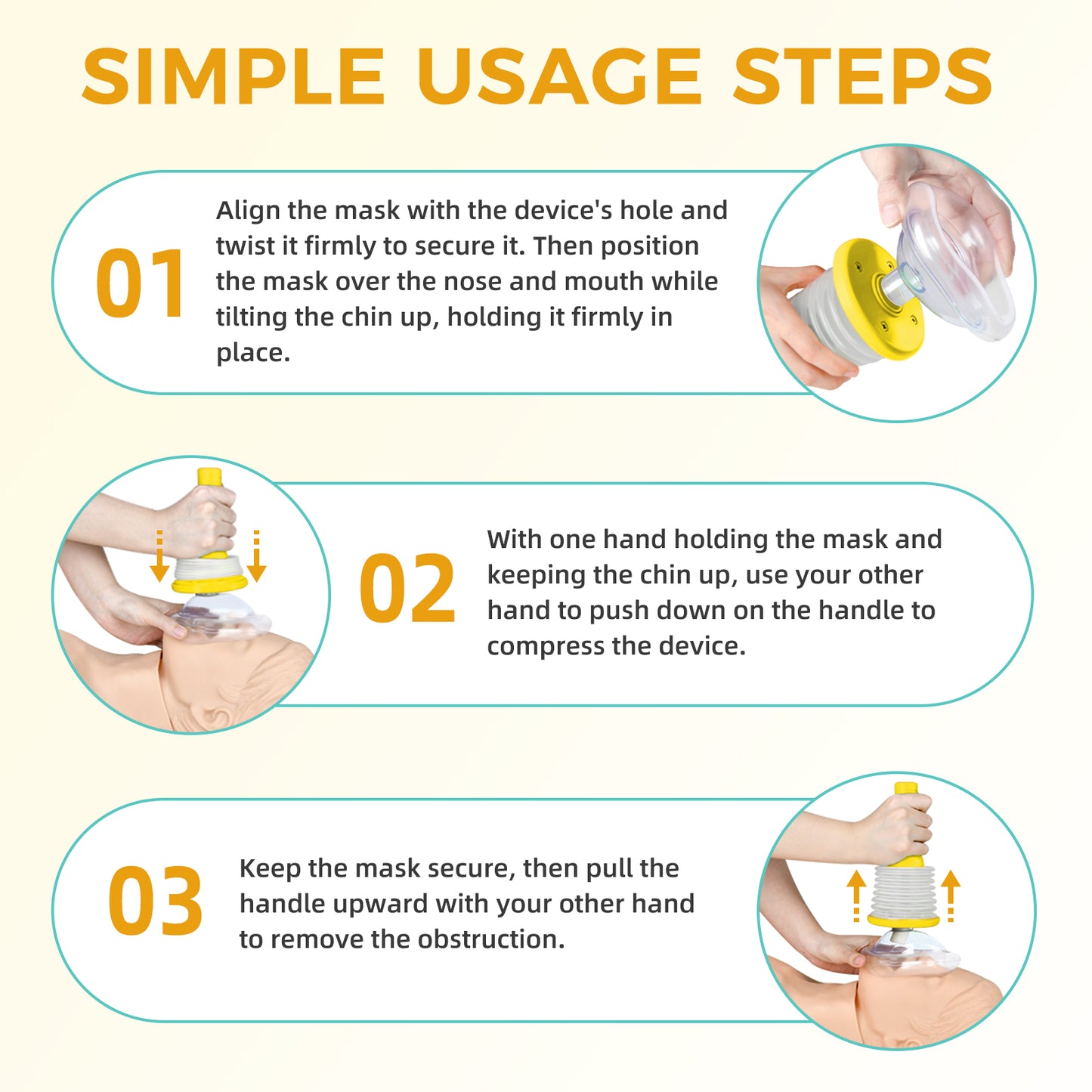 SIMPLE USAGE STEPS

01

Align the mask with the device's hole and twist it firmly to secure it. Then position the mask over the nose and mouth while tilting the chin up, holding it firmly in place.

02

With one hand holding the mask and keeping the chin up, use your other hand to push down on the handle to compress the device.

03

Keep the mask secure, then pull the handle upward with your other hand to remove the obstruction.